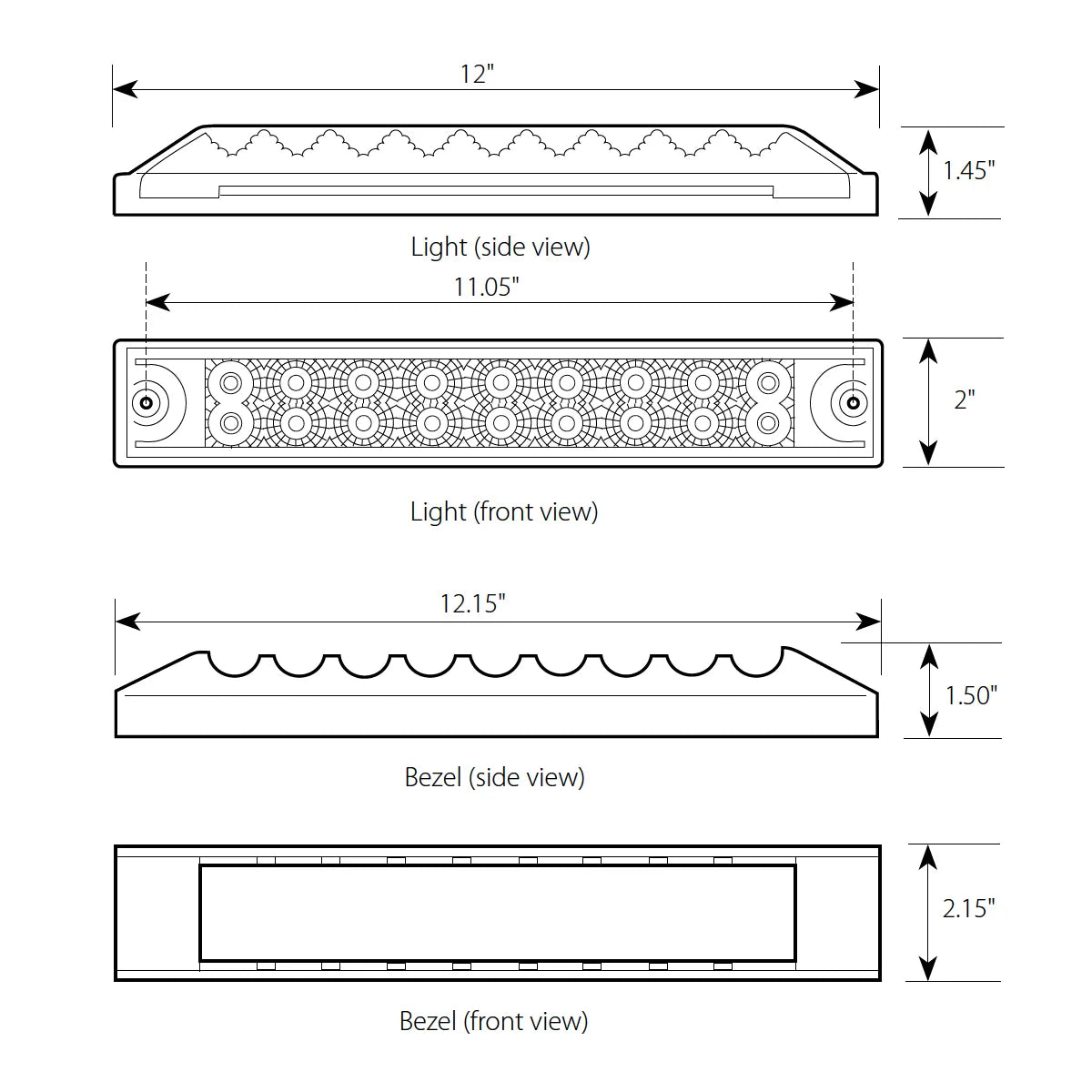 12"

1.45"

Light (side view)

11.05"

2"

Light (front view)

12.15"

1.50"

Bezel (side view)

2.15"

Bezel (front view)