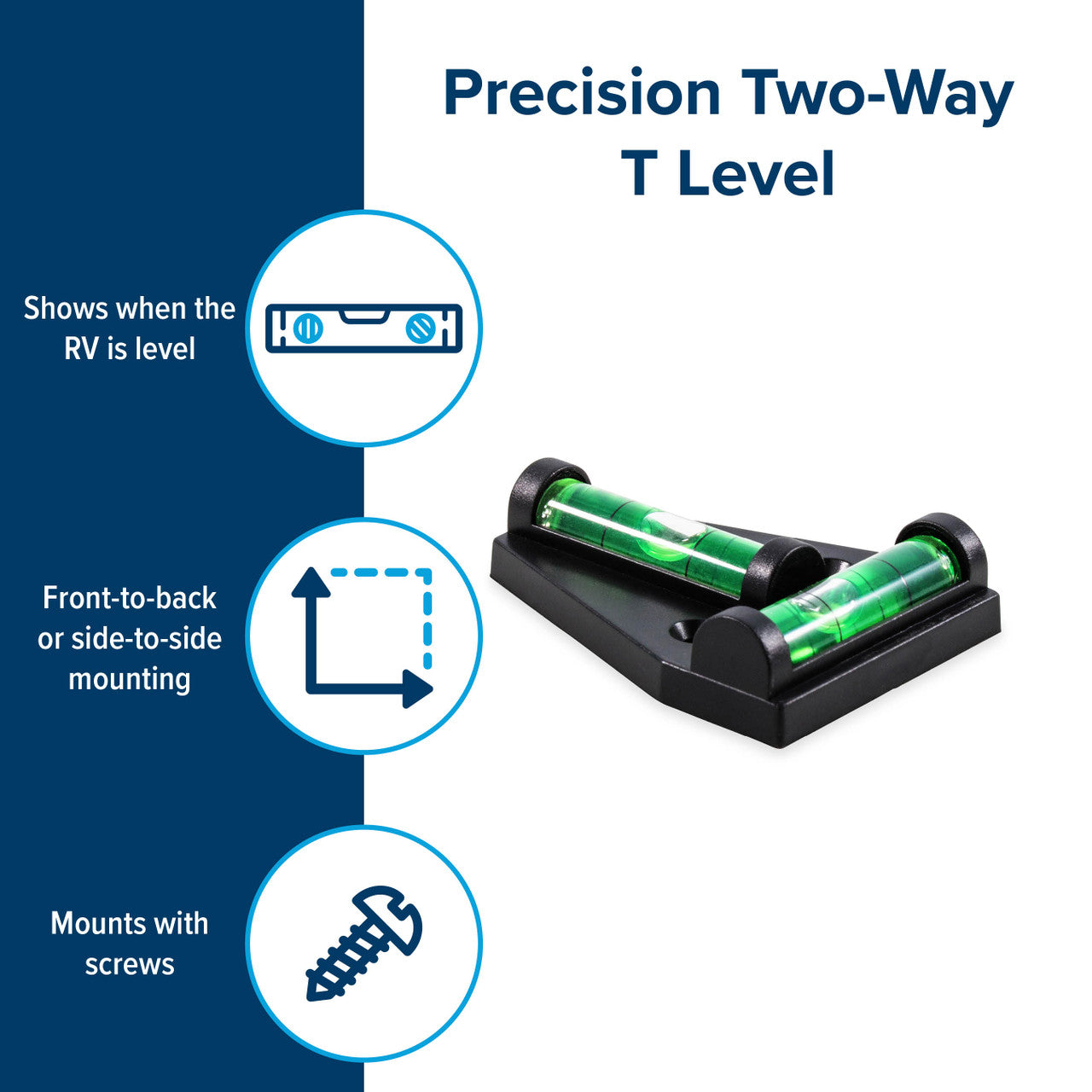 Precision Two-Way T Level

Shows when the RV is level

Front-to-back or side-to-side mounting

Mounts with screws